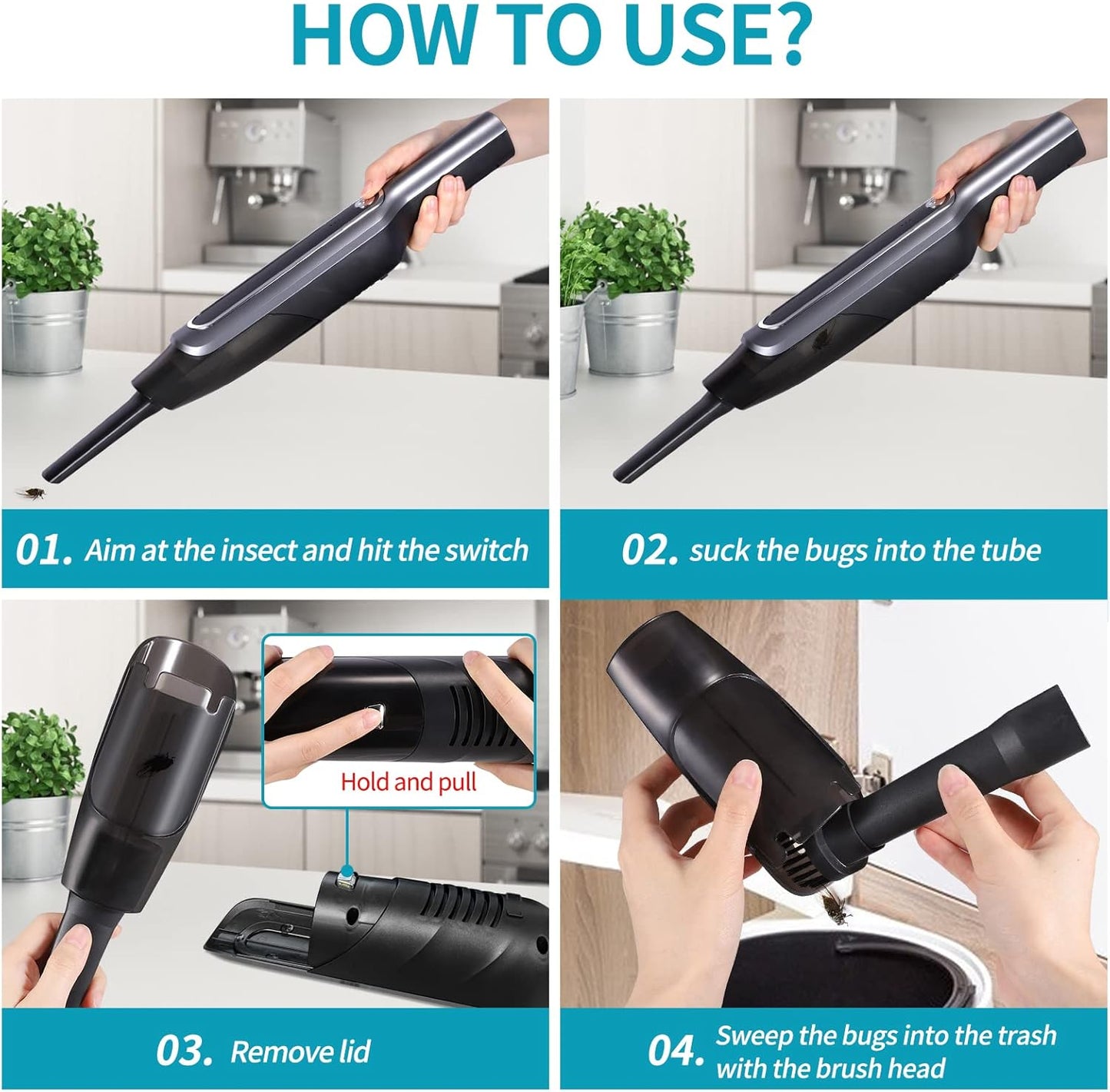 HOW TO USE?

01. Aim at the insect and hit the switch

02. suck the bugs into the tube

Hold and pull

03. Remove lid

04. Sweep the bugs into the trash with the brush head